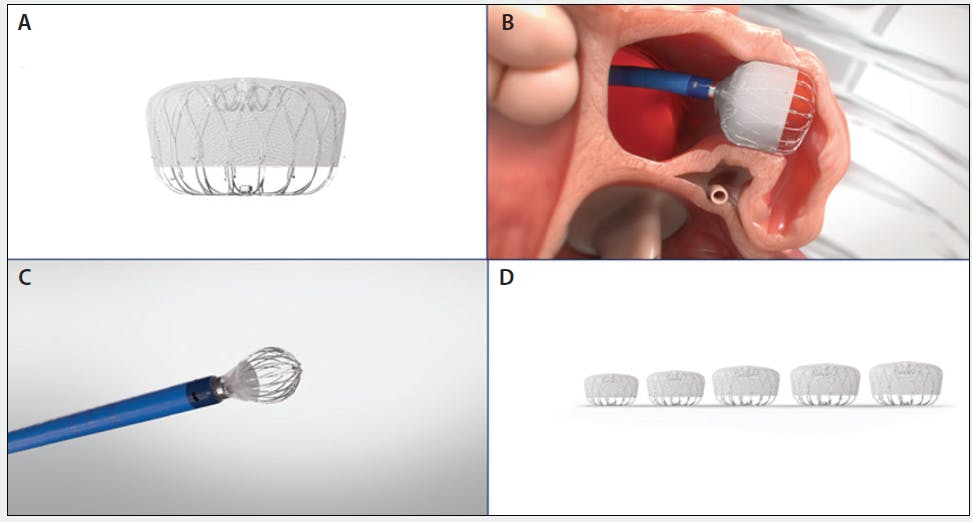 A

B

C

D