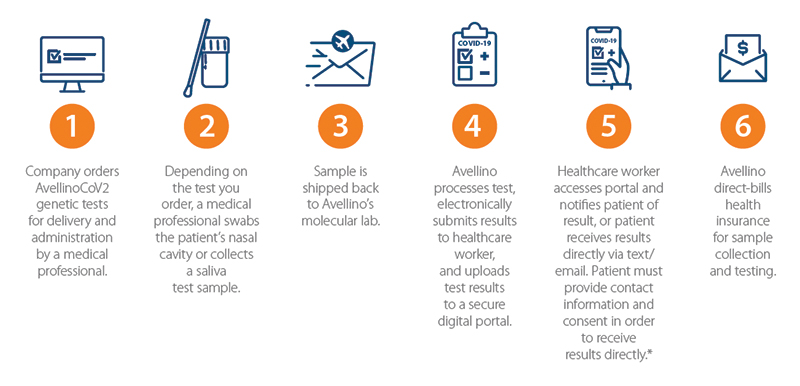 1

Company orders AvellinoCoV2 genetic tests for delivery and administration by a medical professional.

2

Depending on the test you order, a medical professional swabs the patient's nasal cavity or collects a saliva test sample.

3

Sample is shipped back to Avellino's molecular lab.

COVID-19

4

Avellino processes test, electronically submits results to healthcare worker, and uploads test results to a secure digital portal.

COVID-19

5

Healthcare worker accesses portal and notifies patient of result, or patient receives results directly via text/ email. Patient must provide contact information and consent in order to receive results directly.*

$

6

Avellino direct-bills health insurance for sample collection and testing.